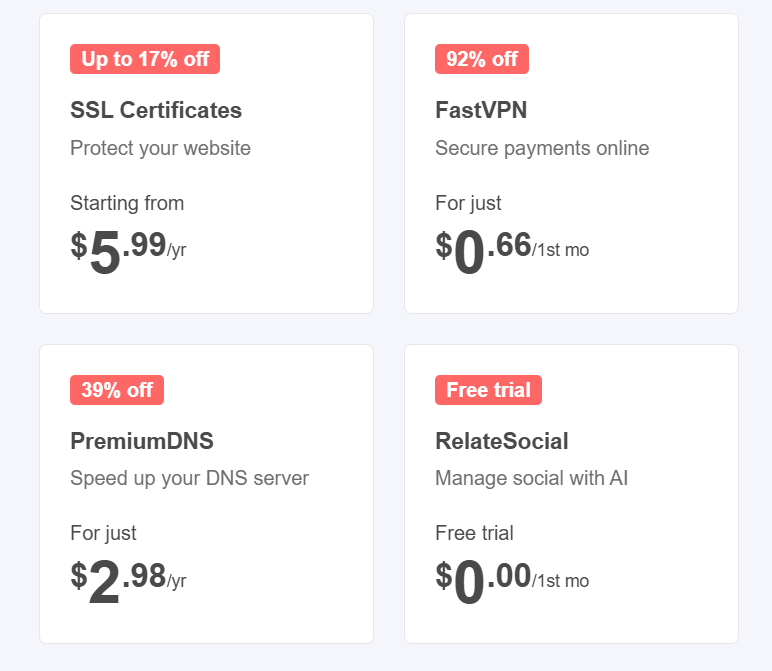 Up to 17% off

SSL Certificates

Protect your website

Starting from

$5.99/yr

92% off

FastVPN

Secure payments online

For just

$0.66/1st mo

39% off

PremiumDNS

Speed up your DNS server

For just

$2.98/yr

Free trial

RelateSocial

Manage social with AI

Free trial

$0.00/1st mo